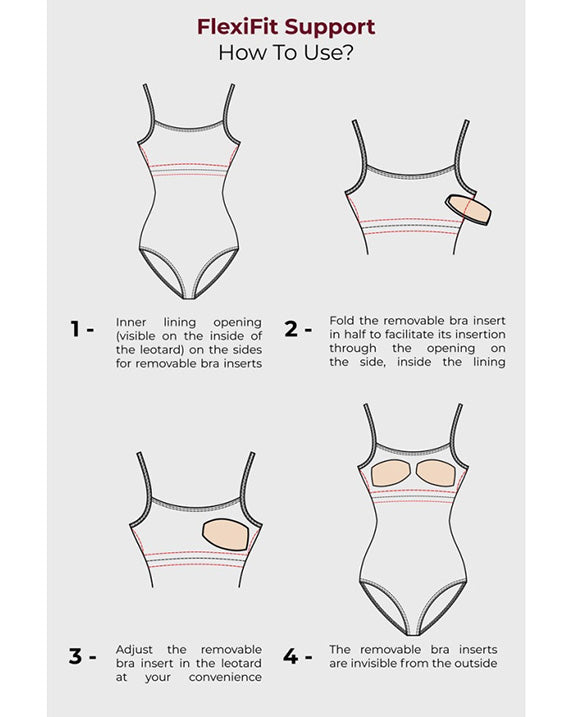 FlexiFit Support
How To Use?

1 - Inner lining opening (visible on the inside of the leotard) on the sides for removable bra inserts

2 - Fold the removable bra insert in half to facilitate its insertion through the opening on the side, inside the lining

3 - Adjust the removable bra insert in the leotard at your convenience

4 - The removable bra inserts are invisible from the outside